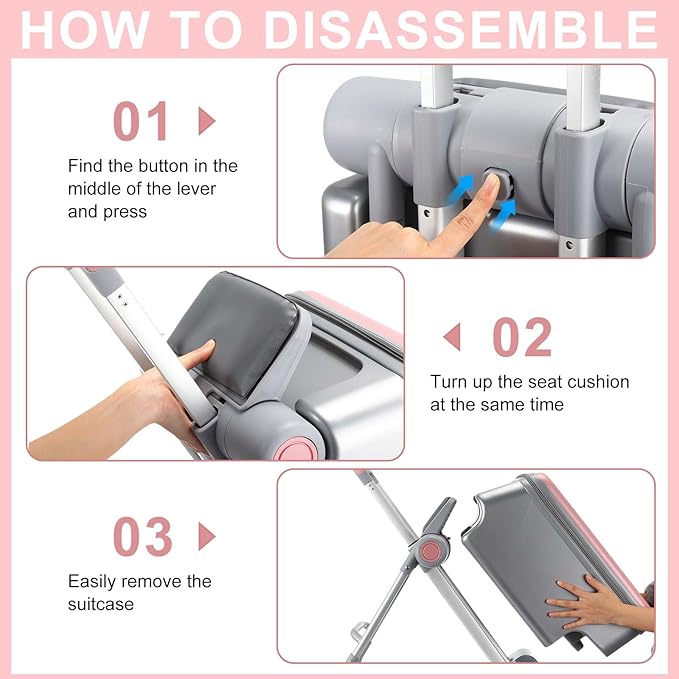 HOW TO DISASSEMBLE

01

Find the button in the middle of the lever and press

02

Turn up the seat cushion at the same time

03

Easily remove the suitcase