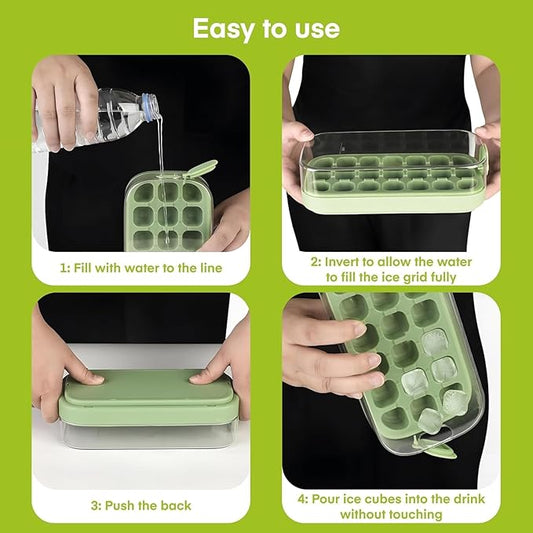 Easy to use

1: Fill with water to the line

2: Invert to allow the water to fill the ice grid fully

3: Push the back

4: Pour ice cubes into the drink without touching