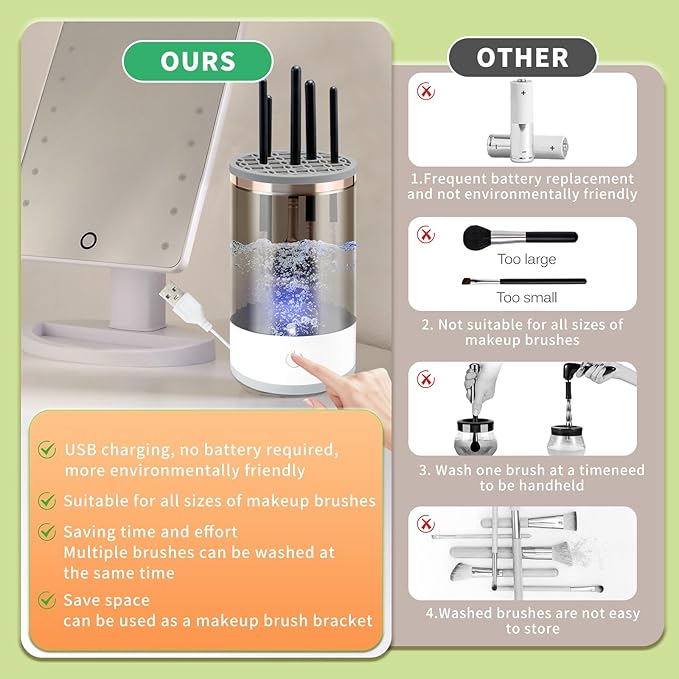 OURS

USB charging, no battery required, more environmentally friendly

Suitable for all sizes of makeup brushes

Saving time and effort
Multiple brushes can be washed at the same time

Save space
can be used as a makeup brush bracket

OTHER

1.Frequent battery replacement and not environmentally friendly

Too large

Too small

2. Not suitable for all sizes of makeup brushes

3. Wash one brush at a timeneed to be handheld

4.Washed brushes are not easy to store