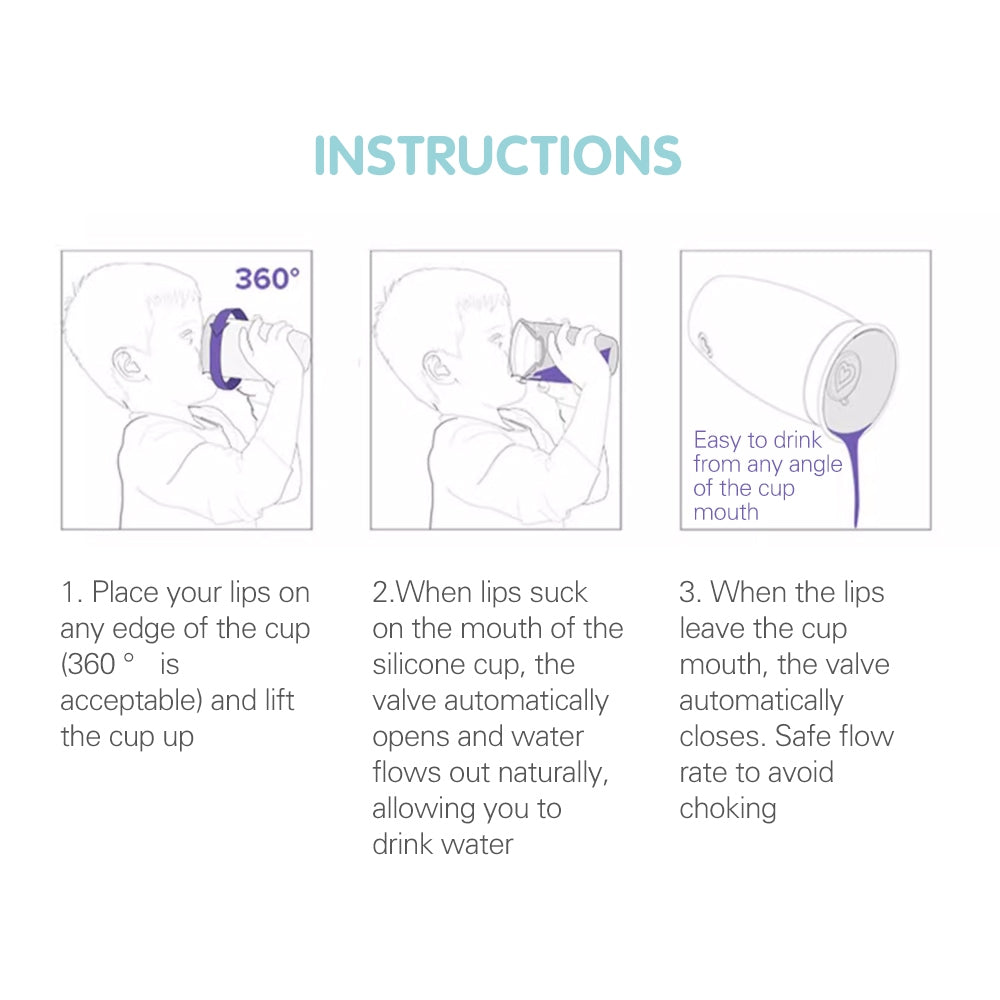 INSTRUCTIONS

360°

Easy to drink from any angle of the cup mouth

1. Place your lips on any edge of the cup (360 ° is acceptable) and lift the cup up

2.When lips suck on the mouth of the silicone cup, the valve automatically opens and water flows out naturally, allowing you to drink water

3. When the lips leave the cup mouth, the valve automatically closes. Safe flow rate to avoid choking