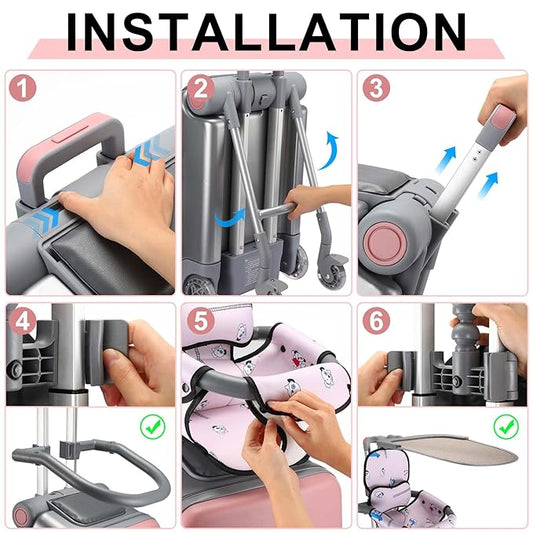 INSTALLATION

1

2

3

4

5

6