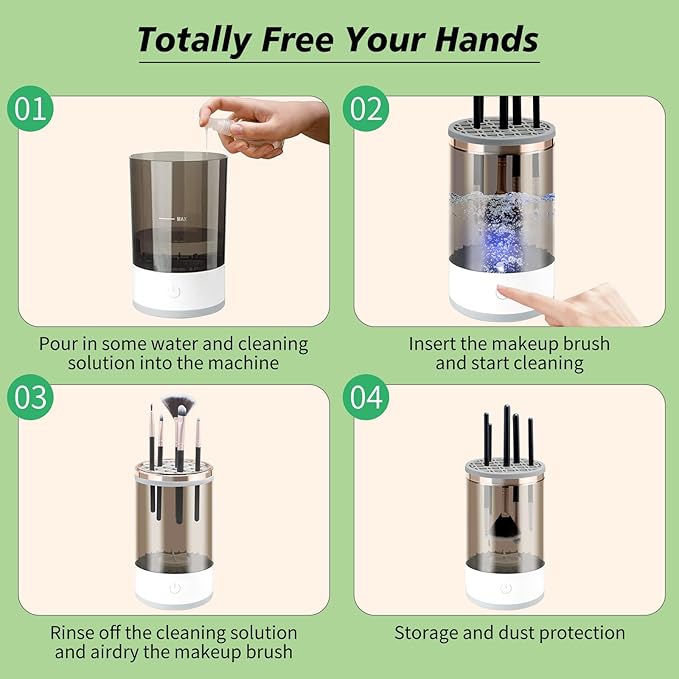 Totally Free Your Hands

01

MAX

Pour in some water and cleaning solution into the machine

02

Insert the makeup brush and start cleaning

03

Rinse off the cleaning solution and airdry the makeup brush

04

Storage and dust protection