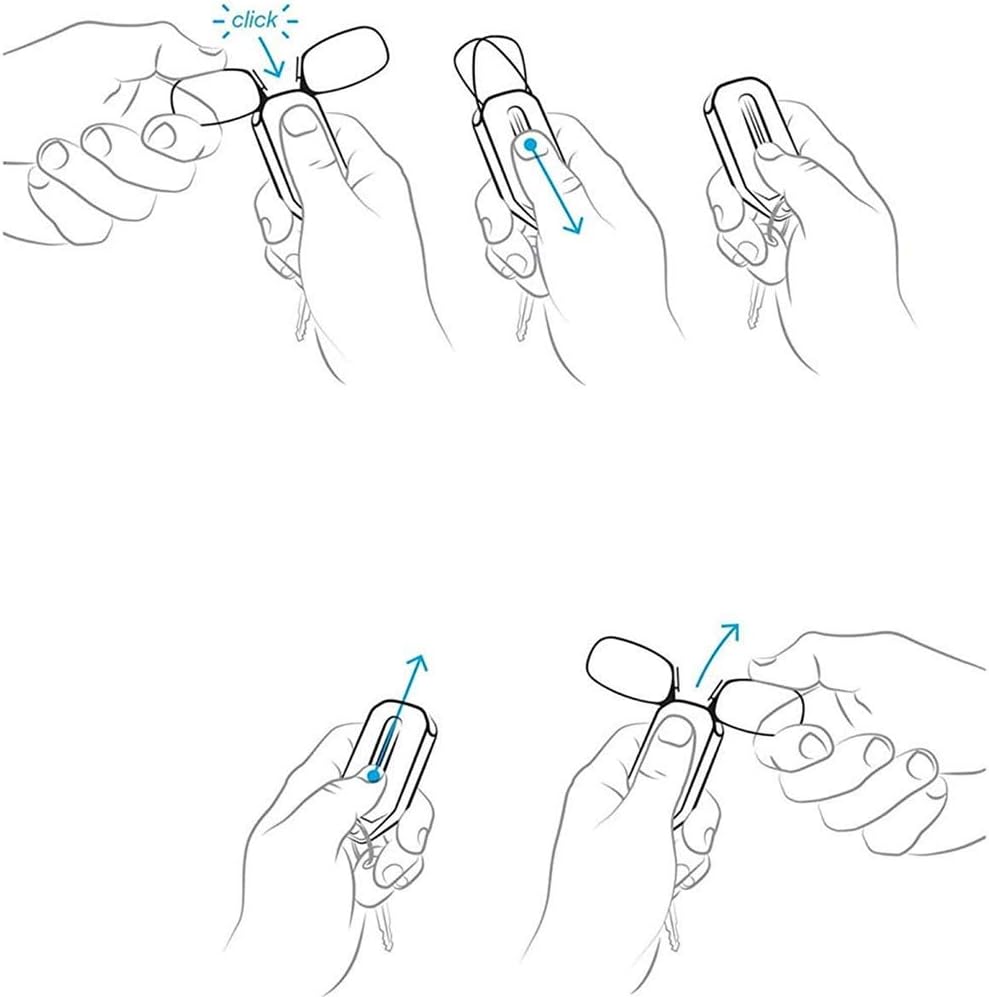 click