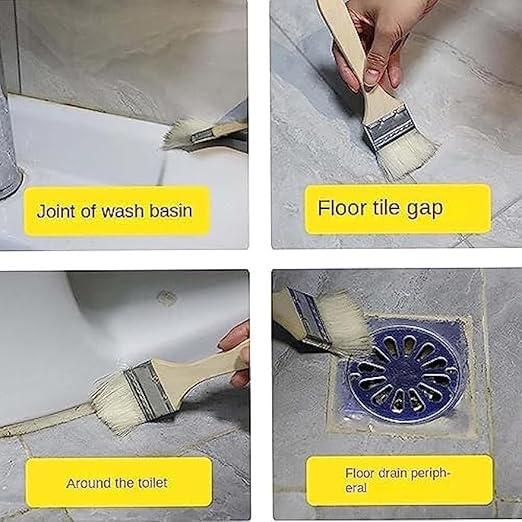 Joint of wash basin

Floor tile gap

Around the toilet

Floor drain peripheral