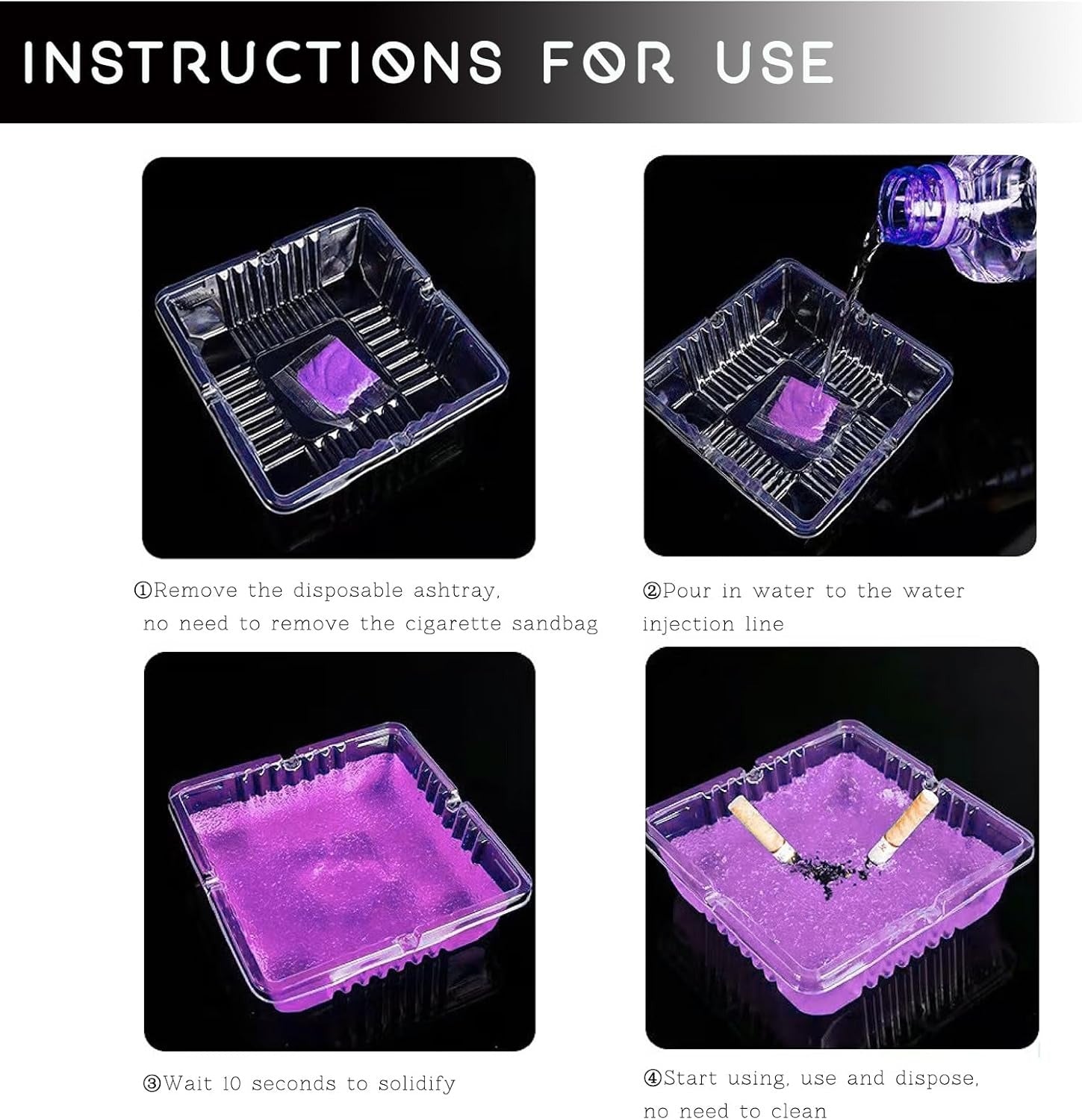 INSTRUCTIONS FOR USE

①Remove the disposable ashtray, no need to remove the cigarette sandbag

②Pour in water to the water injection line

③Wait 10 seconds to solidify

④Start using, use and dispose, no need to clean