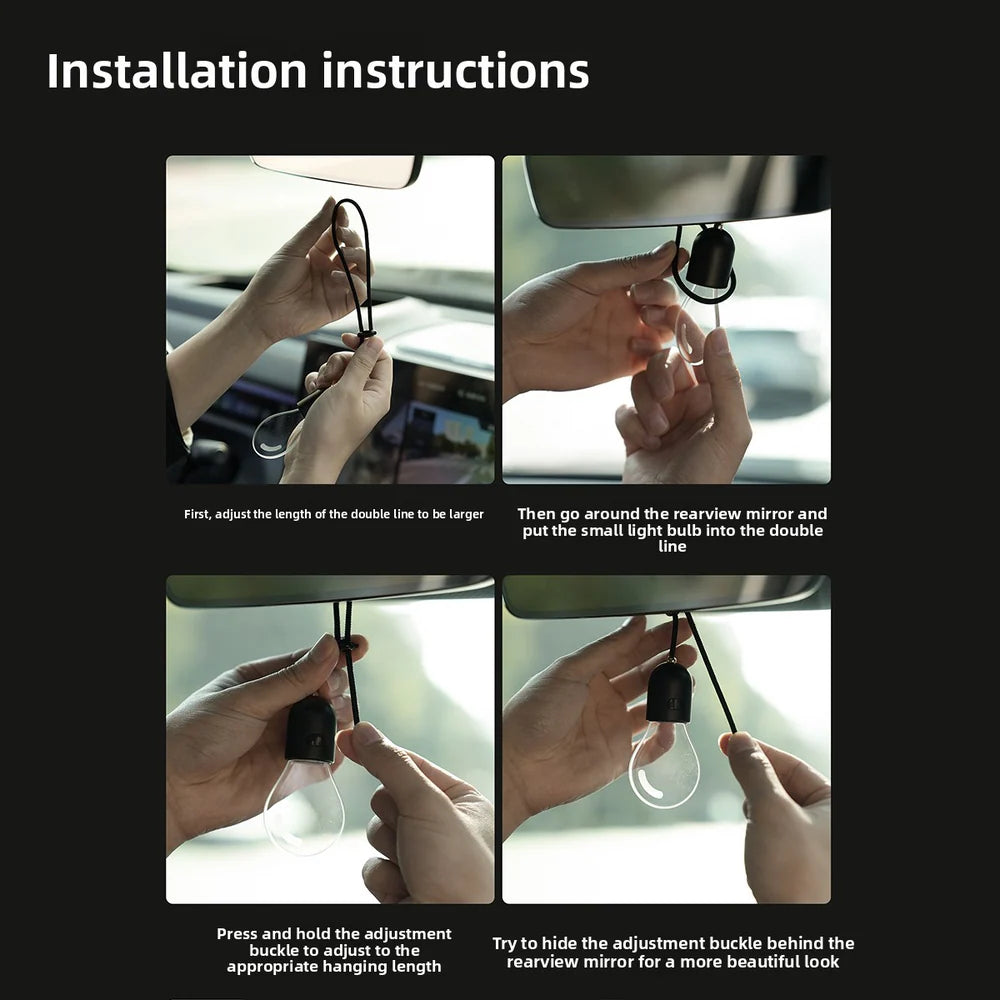 Installation instructions

First, adjust the length of the double line to be larger

Then go around the rearview mirror and put the small light bulb into the double line

Press and hold the adjustment buckle to adjust to the appropriate hanging length

Try to hide the adjustment buckle behind the rearview mirror for a more beautiful look