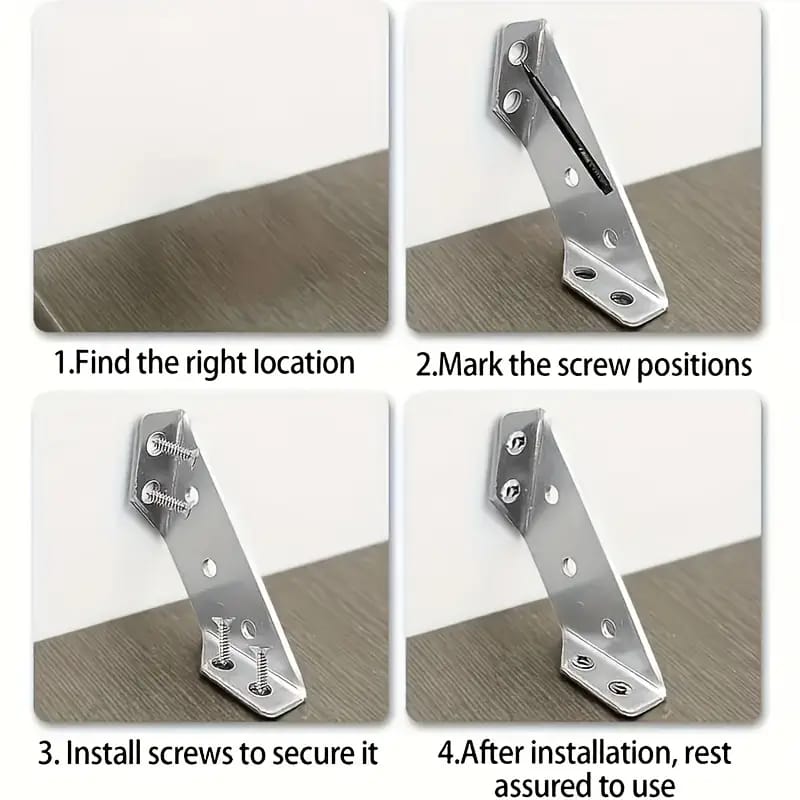 1.Find the right location

2.Mark the screw positions

3. Install screws to secure it

4.After installation, rest assured to use