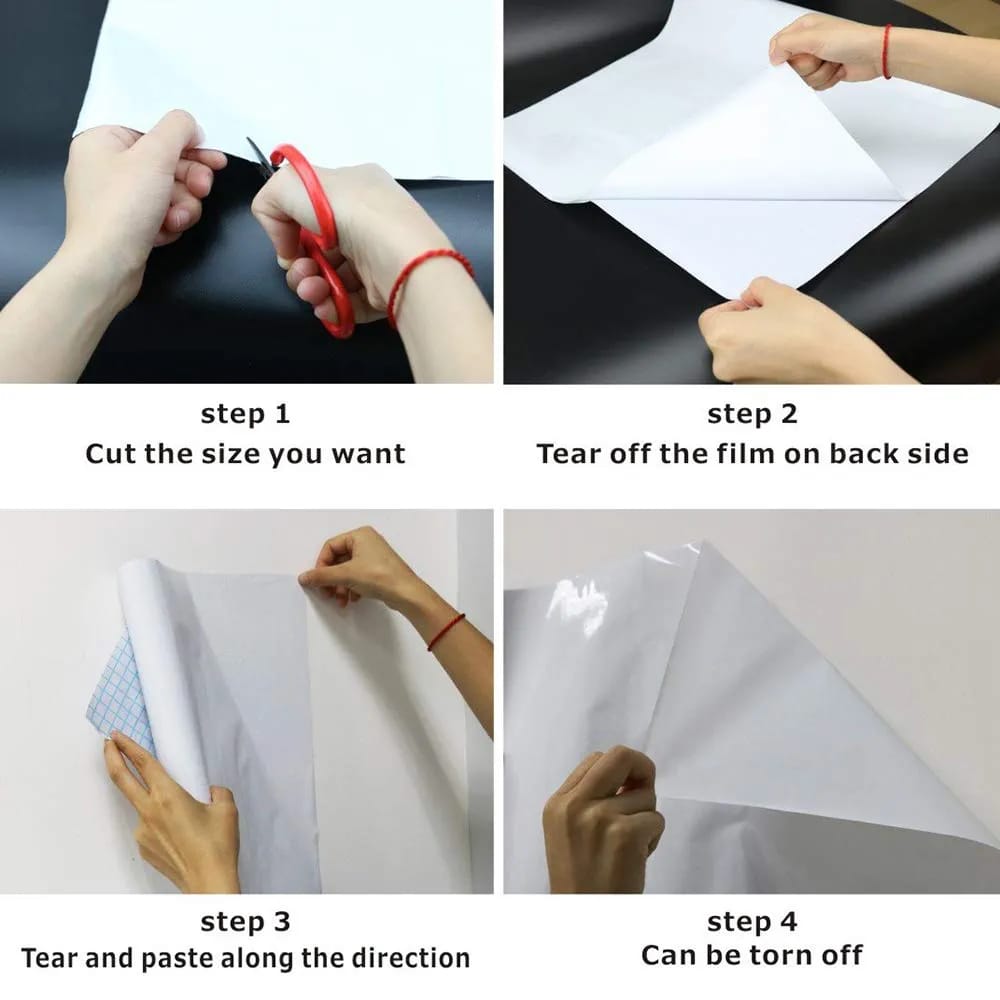 step 1
Cut the size you want

step 2
Tear off the film on back side

step 3
Tear and paste along the direction

step 4
Can be torn off