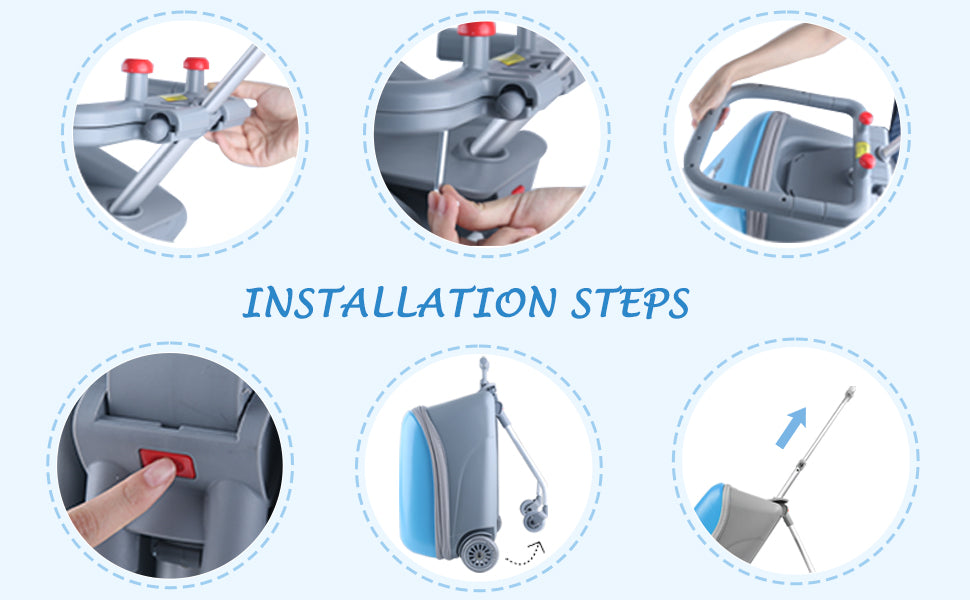 INSTALLATION STEPS