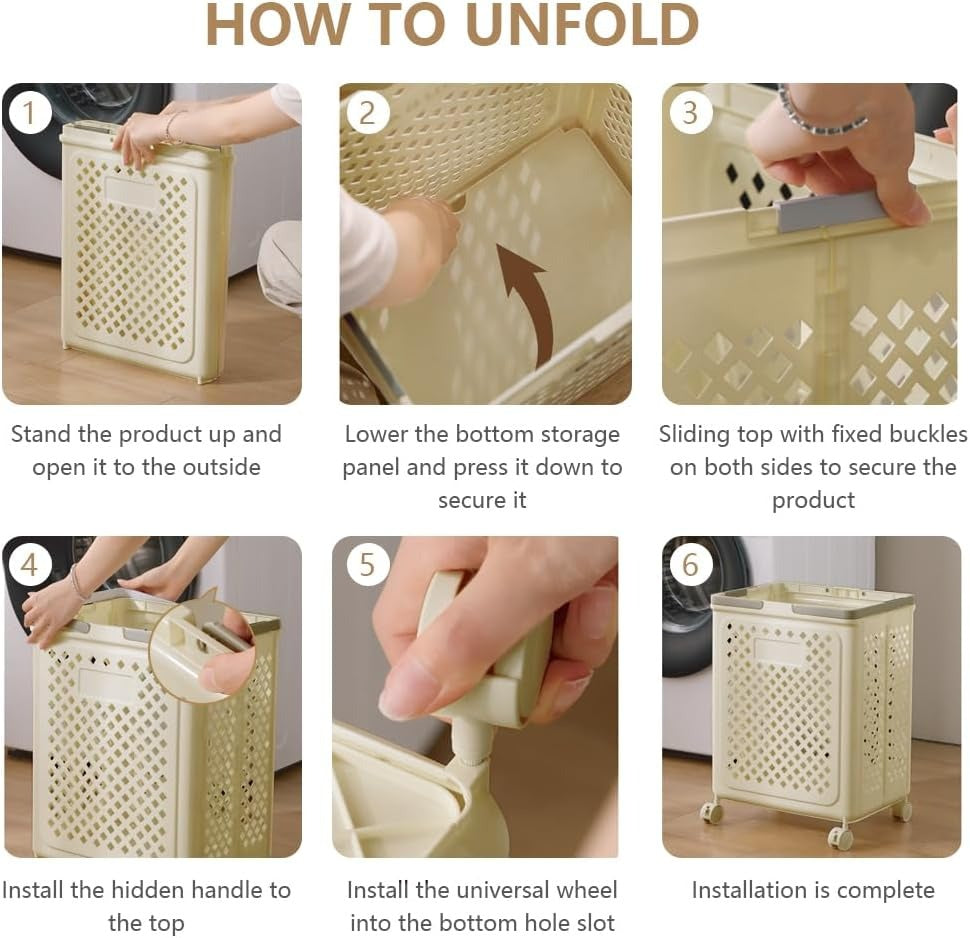 HOW TO UNFOLD

1

Stand the product up and open it to the outside

2

Lower the bottom storage panel and press it down to secure it

3

Sliding top with fixed buckles on both sides to secure the product

4

Install the hidden handle to the top

5

Install the universal wheel into the bottom hole slot

6

Installation is complete