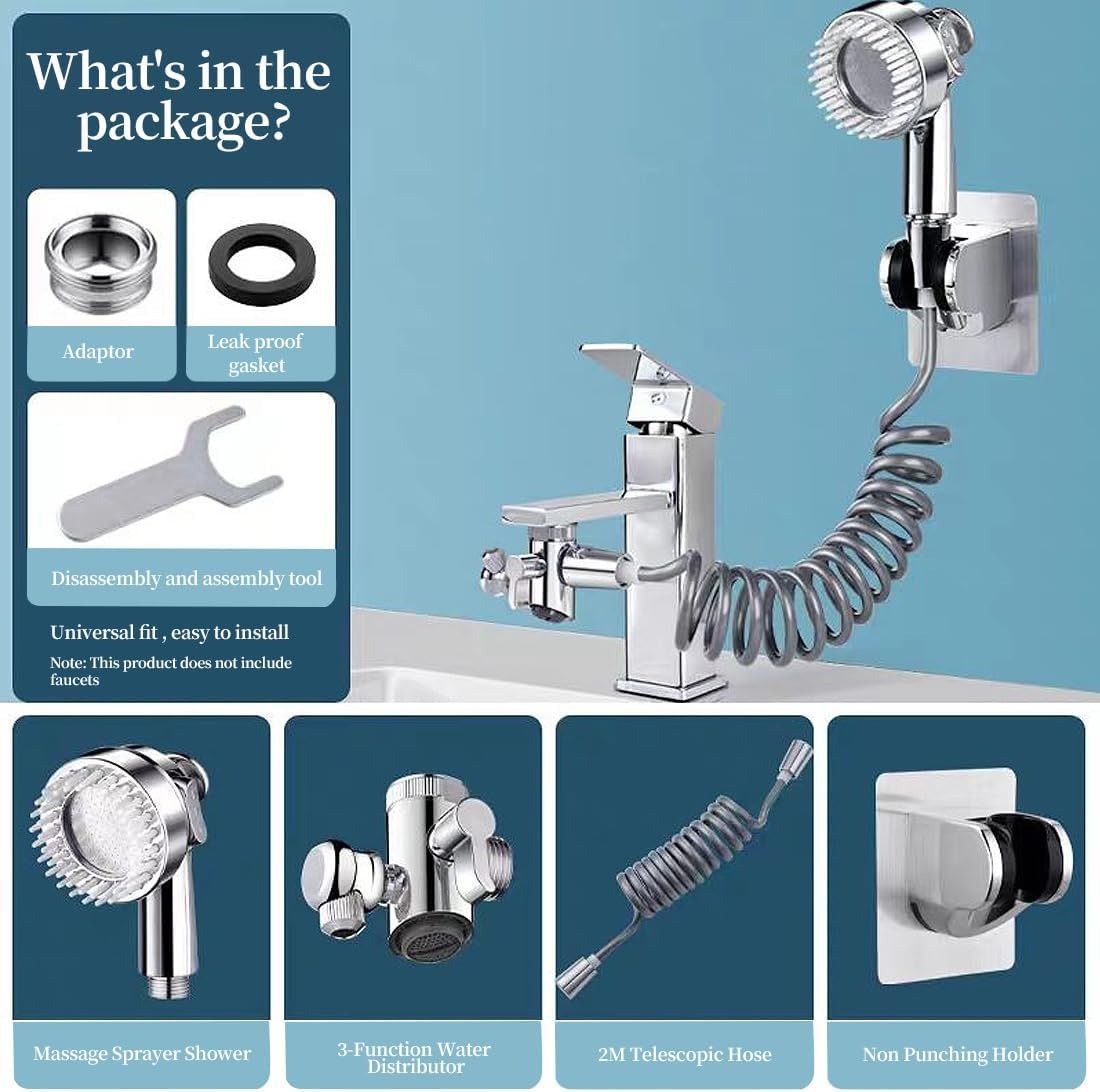 What's in the package?

Adaptor

Leak proof gasket

Disassembly and assembly tool

Universal fit , easy to install

Note: This product does not include faucets

Massage Sprayer Shower

3-Function Water Distributor

2M Telescopic Hose

Non Punching Holder